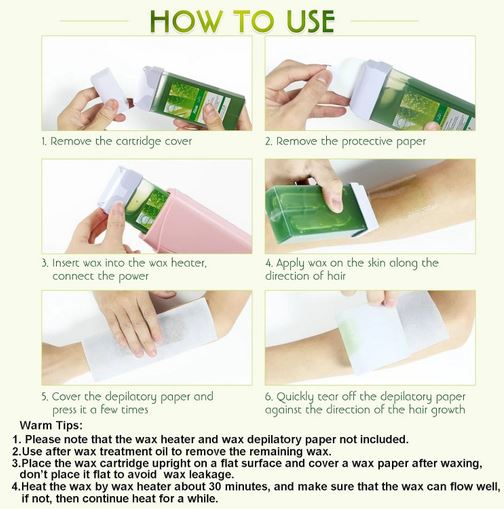 HOW TO USE

1. Remove the cartridge cover

2. Remove the protective paper

3. Insert wax into the wax heater, connect the power

4. Apply wax on the skin along the direction of hair

5. Cover the depilatory paper and press it a few times

6. Quickly tear off the depilatory paper against the direction of the hair growth

Warm Tips:
1. Please note that the wax heater and wax depilatory paper not included.
2.Use after wax treatment oil to remove the remaining wax.
3.Place the wax cartridge upright on a flat surface and cover a wax paper after waxing, don't place it flat to avoid wax leakage.
4.Heat the wax by wax heater about 30 minutes, and make sure that the wax can flow well, if not, then continue heat for a while.