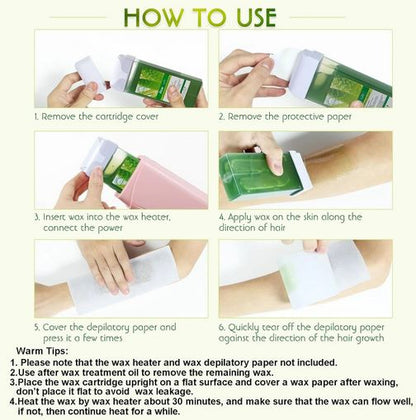 HOW TO USE

1. Remove the cartridge cover

2. Remove the protective paper

3. Insert wax into the wax heater, connect the power

4. Apply wax on the skin along the direction of hair

5. Cover the depilatory paper and press it a few times

6. Quickly tear off the depilatory paper against the direction of the hair growth

Warm Tips:
1. Please note that the wax heater and wax depilatory paper not included.
2.Use after wax treatment oil to remove the remaining wax.
3.Place the wax cartridge upright on a flat surface and cover a wax paper after waxing, don't place it flat to avoid wax leakage.
4.Heat the wax by wax heater about 30 minutes, and make sure that the wax can flow well, if not, then continue heat for a while.